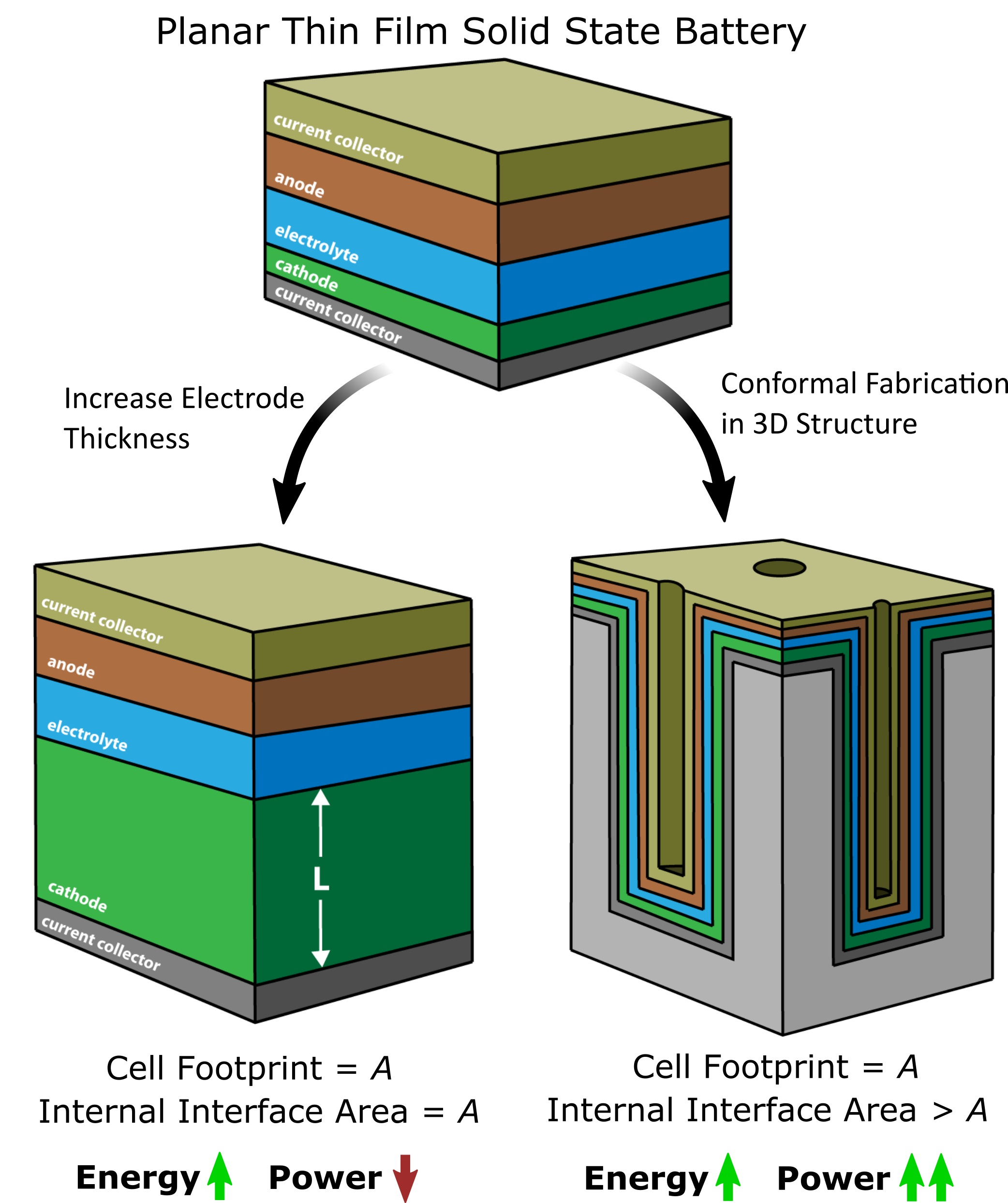 Planar Thin Film Solid State Battery

current collector
anode
electrolyte
cathode
current collector

Increase Electrode Thickness

Conformal Fabrication in 3D Structure

current collector
anode
electrolyte
L
cathode
current collector

Cell Footprint = $A$
Internal Interface Area = $A$

Energy ↑ Power ↓

Cell Footprint = $A$
Internal Interface Area > $A$

Energy ↑ Power ↑↑